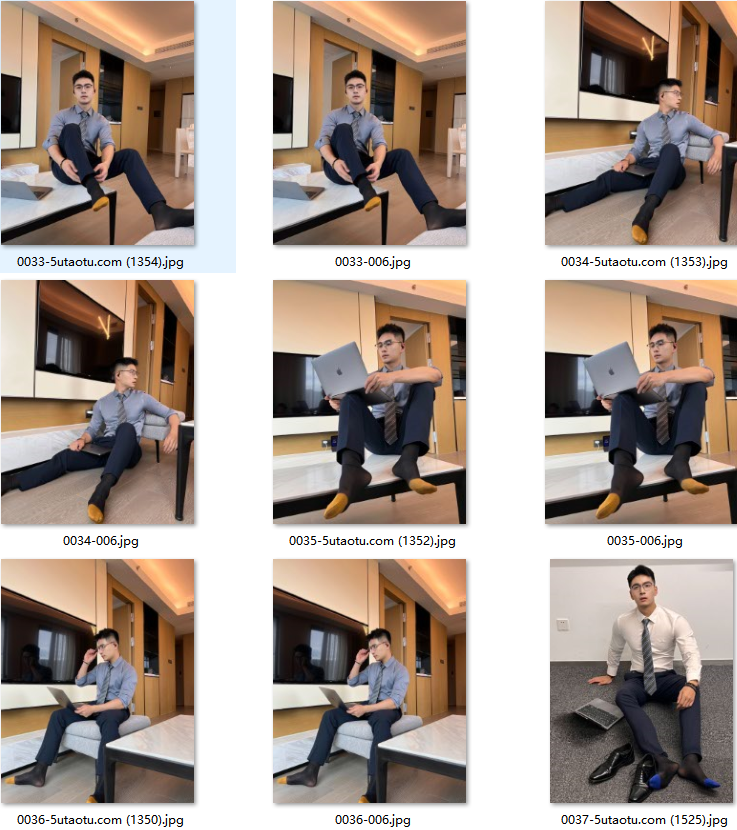 0033-5utaotu.com (1354).jpg

0033-006.jpg

0034-5utaotu.com (1353).jpg

0034-006.jpg

0035-5utaotu.com (1352).jpg

0035-006.jpg

0036-5utaotu.com (1350).jpg

0036-006.jpg

0037-5utaotu.com (1525).jpg